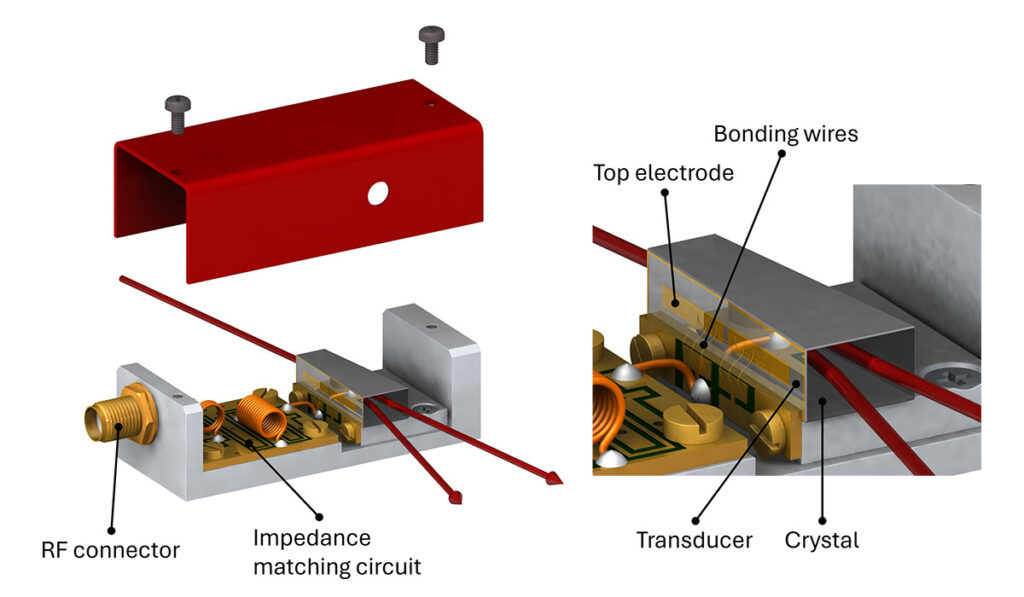 Bonding wires

Top electrode

RF connector

Impedance matching circuit

Transducer

Crystal